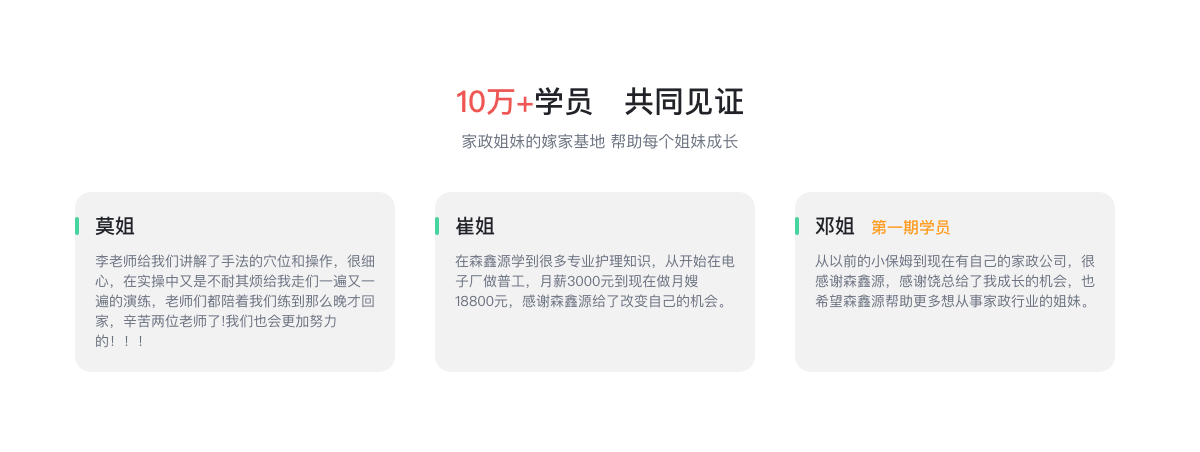 10万+学员 共同见证

家政姐妹的嫁家基地 帮助每个姐妹成长

莫姐

李老师给我们讲解了手法的穴位和操作，很细心，在实操中又是不耐其烦给我走们一遍又一遍的演练，老师们都陪着我们练到那么晚才回家，辛苦两位老师了!我们也会更加努力的！！！

崔姐

在森鑫源学到很多专业护理知识，从开始在电子厂做普工，月薪3000元到现在做月嫂18800元，感谢森鑫源给了改变自己的机会。

邓姐 第一期学员

从以前的小保姆到现在有自己的家政公司，很感谢森鑫源，感谢饶总给了我成长的机会，也希望森鑫源帮助更多想从事家政行业的姐妹。